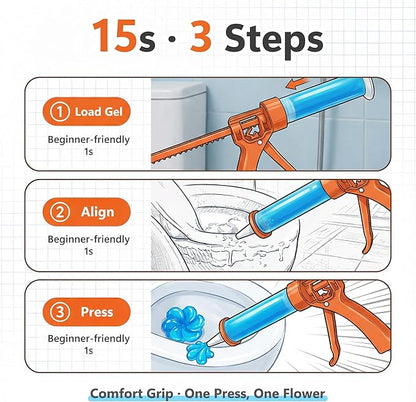 15s · 3 Steps

1 Load Gel

Beginner-friendly 1s

2 Align

Beginner-friendly 1s

3 Press

Beginner-friendly 1s

Comfort Grip · One Press, One Flower