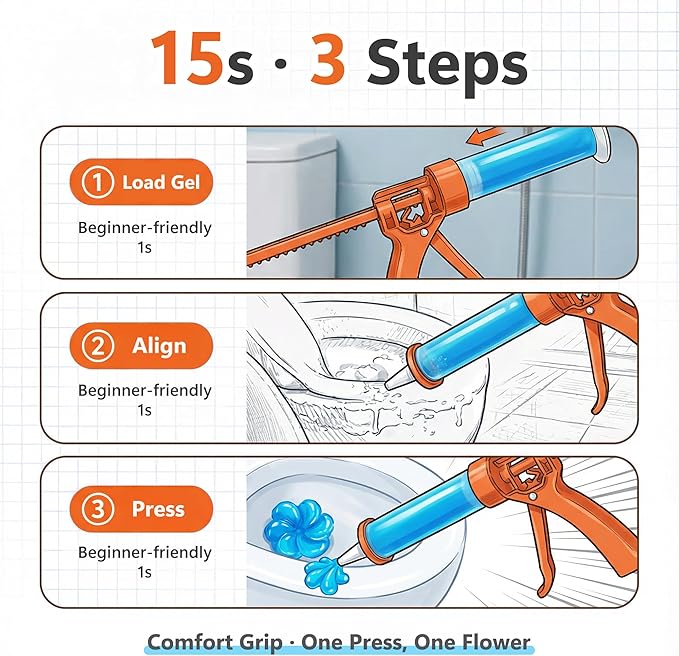 15s · 3 Steps

① Load Gel

Beginner-friendly
1s

② Align

Beginner-friendly
1s

③ Press

Beginner-friendly
1s

Comfort Grip · One Press, One Flower