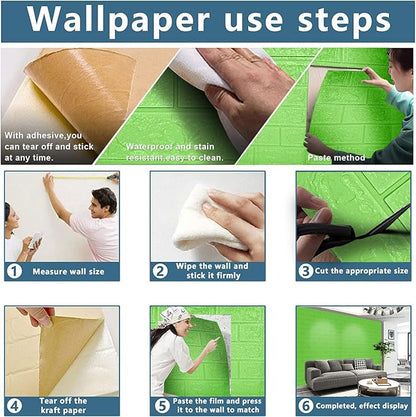 Wallpaper use steps

With adhesive,you can tear off and stick at any time.

Waterproof and stain resistant,easy to clean.

Paste method

1 Measure wall size

2 Wipe the wall and stick it firmly

3 Cut the appropriate size

4 Tear off the kraft paper

5 Paste the film and press it to the wall to match

6 Completed, effect display