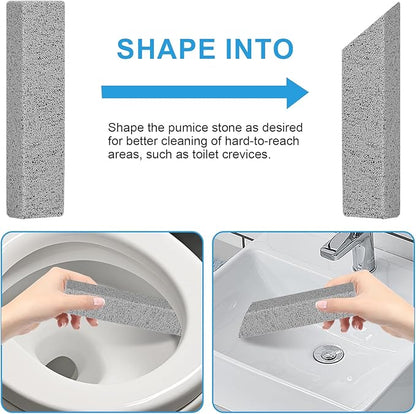 SHAPE INTO

Shape the pumice stone as desired for better cleaning of hard-to-reach areas, such as toilet crevices.