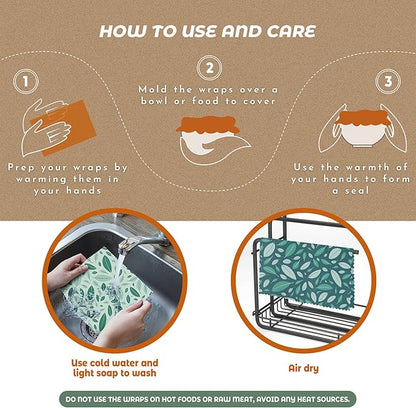 HOW TO USE AND CARE

1

Prep your wraps by warming them in your hands

2

Mold the wraps over a bowl or food to cover

3

Use the warmth of your hands to form a seal

Use cold water and light soap to wash

Air dry

DO NOT USE THE WRAPS ON HOT FOODS OR RAW MEAT, AVOID ANY HEAT SOURCES.