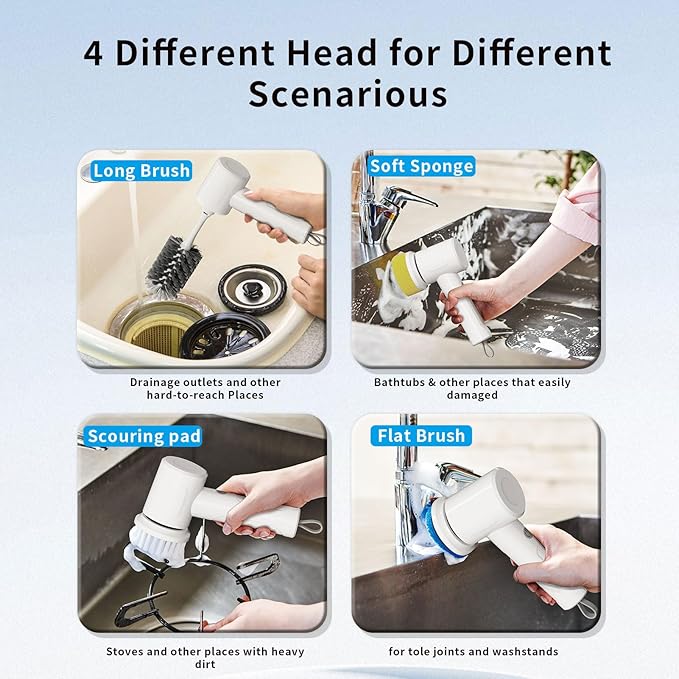 4 Different Head for Different Scenarious

Long Brush

Drainage outlets and other hard-to-reach Places

Soft Sponge

Bathtubs & other places that easily damaged

Scouring pad

Stoves and other places with heavy dirt

Flat Brush

for tole joints and washstands