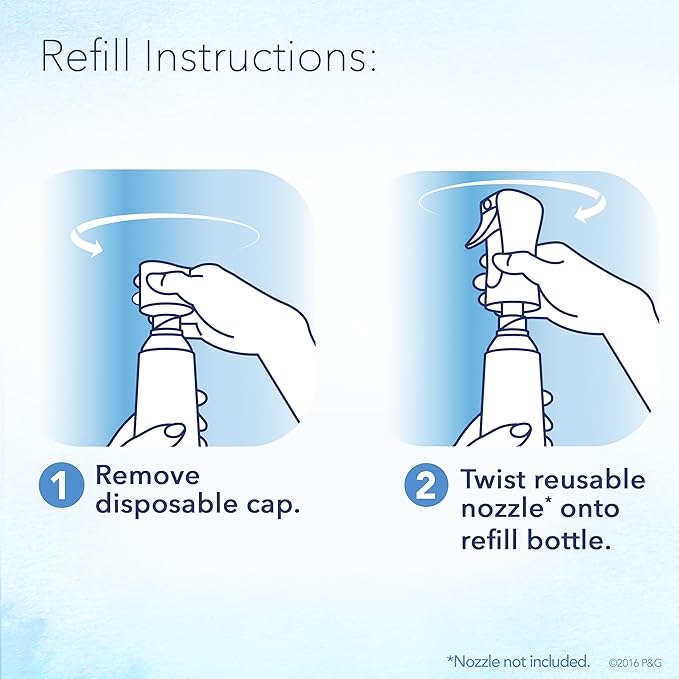 Refill Instructions:

1 Remove disposable cap.

2 Twist reusable nozzle* onto refill bottle.

*Nozzle not included. ©2016 P&G