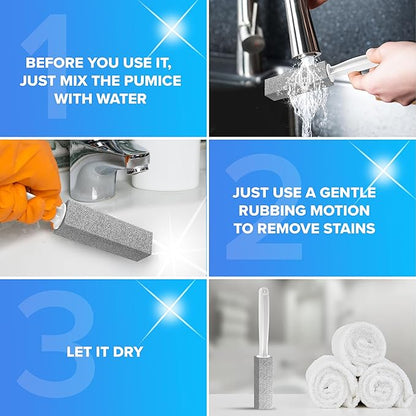 1

BEFORE YOU USE IT, JUST MIX THE PUMICE WITH WATER

2

JUST USE A GENTLE RUBBING MOTION TO REMOVE STAINS

3

LET IT DRY