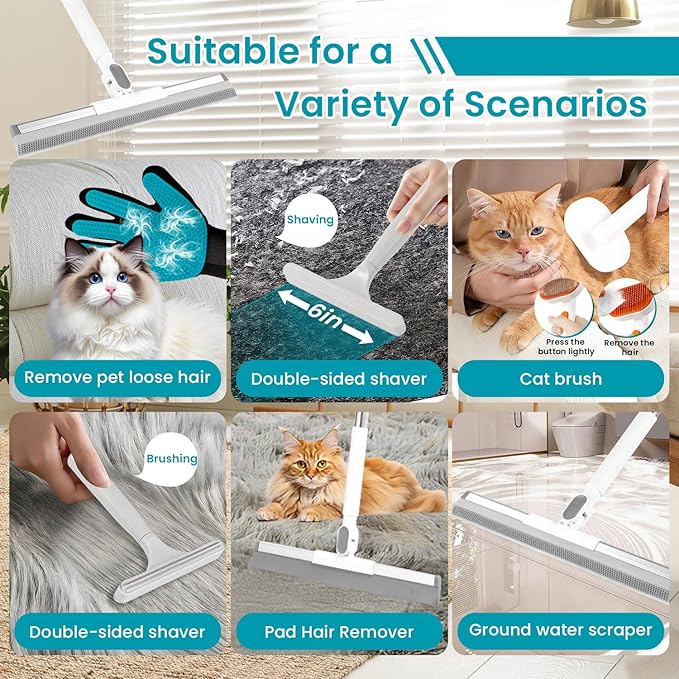 Suitable for a Variety of Scenarios

Remove pet loose hair

Shaving

6in

Double-sided shaver

Press the button lightly

Remove the hair

Cat brush

Brushing

Double-sided shaver

Pad Hair Remover

Ground water scraper