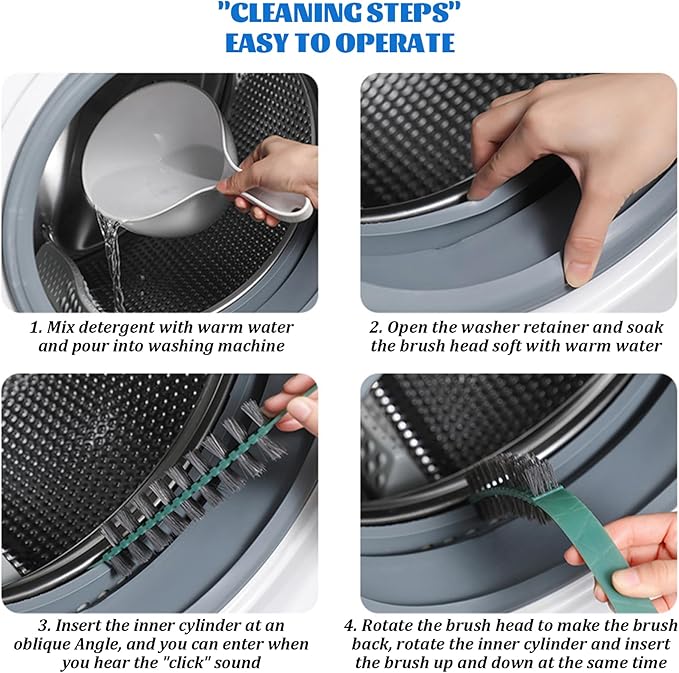 "CLEANING STEPS"
EASY TO OPERATE

1. Mix detergent with warm water and pour into washing machine

2. Open the washer retainer and soak the brush head soft with warm water

3. Insert the inner cylinder at an oblique Angle, and you can enter when you hear the "click" sound

4. Rotate the brush head to make the brush back, rotate the inner cylinder and insert the brush up and down at the same time