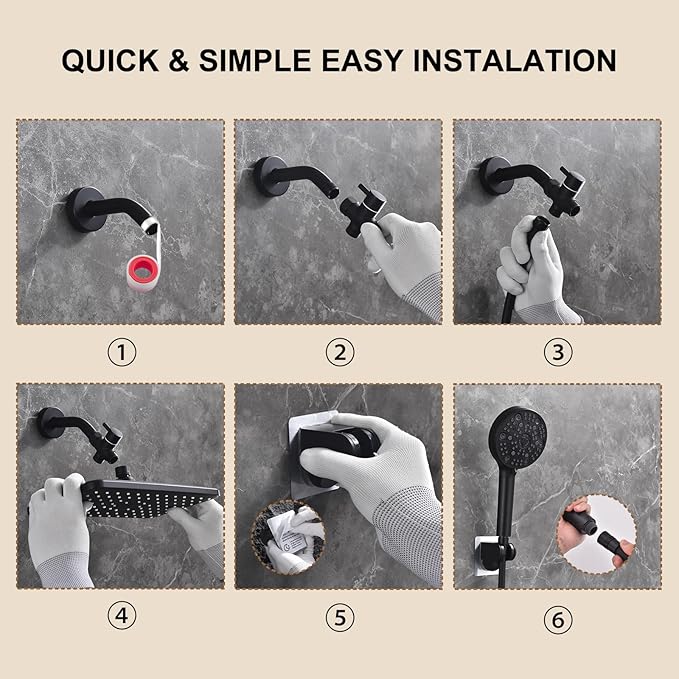 QUICK & SIMPLE EASY INSTALATION

①

②

③

④

⑤

⑥