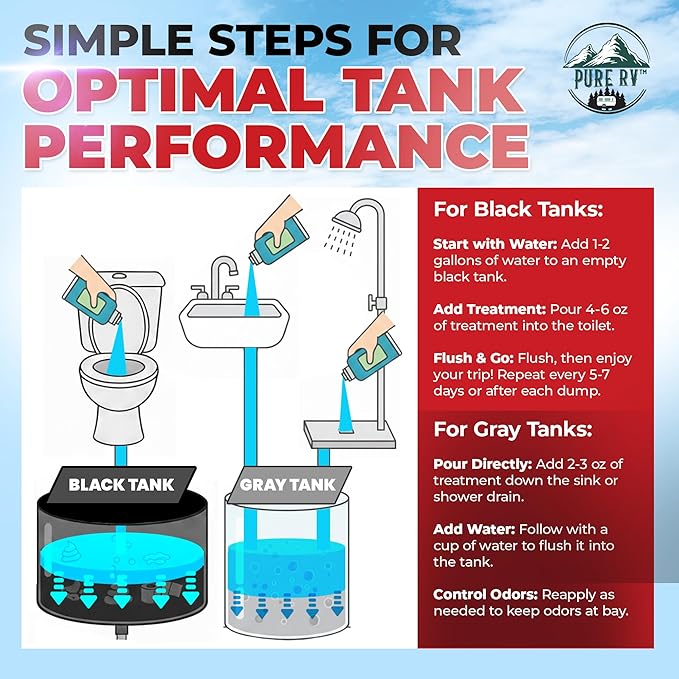 SIMPLE STEPS FOR
OPTIMAL TANK PERFORMANCE

PURE RV™

BLACK TANK

GRAY TANK

For Black Tanks:

Start with Water: Add 1-2 gallons of water to an empty black tank.

Add Treatment: Pour 4-6 oz of treatment into the toilet.

Flush & Go: Flush, then enjoy your trip! Repeat every 5-7 days or after each dump.

For Gray Tanks:

Pour Directly: Add 2-3 oz of treatment down the sink or shower drain.

Add Water: Follow with a cup of water to flush it into the tank.

Control Odors: Reapply as needed to keep odors at bay.