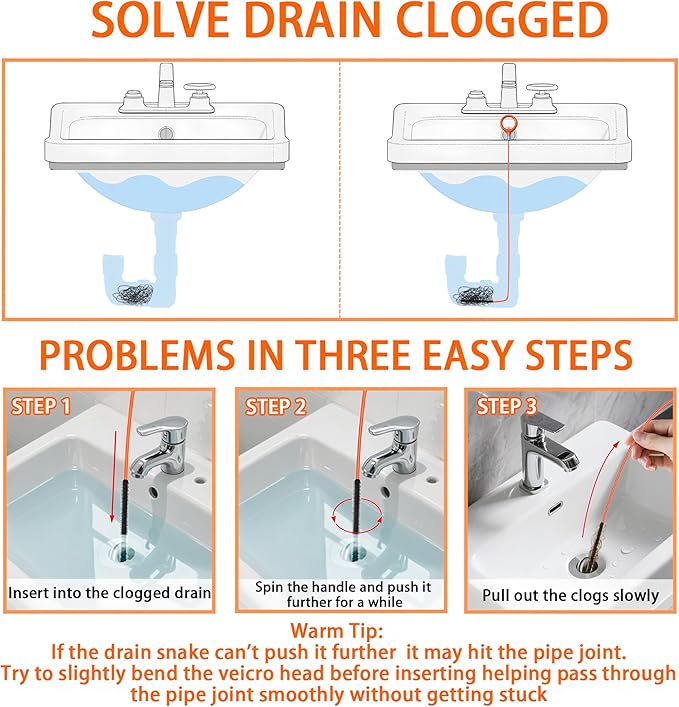 SOLVE DRAIN CLOGGED

PROBLEMS IN THREE EASY STEPS

STEP 1

Insert into the clogged drain

STEP 2

Spin the handle and push it further for a while

STEP 3

Pull out the clogs slowly

Warm Tip:
If the drain snake can't push it further it may hit the pipe joint.
Try to slightly bend the veicro head before inserting helping pass through the pipe joint smoothly without getting stuck