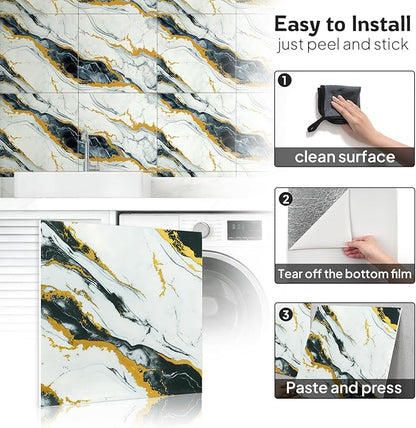 Easy to Install
just peel and stick

1
clean surface

2
Tear off the bottom film

3
Paste and press