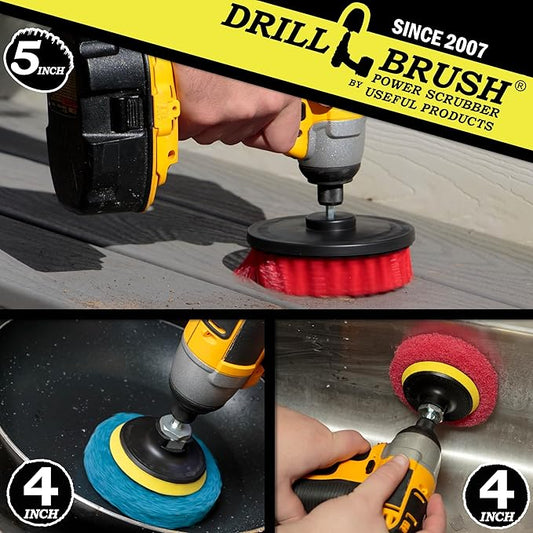 5 INCH

DRILL BRUSH®
POWER SCRUBBER
BY USEFUL PRODUCTS

SINCE 2007

4 INCH

4 INCH