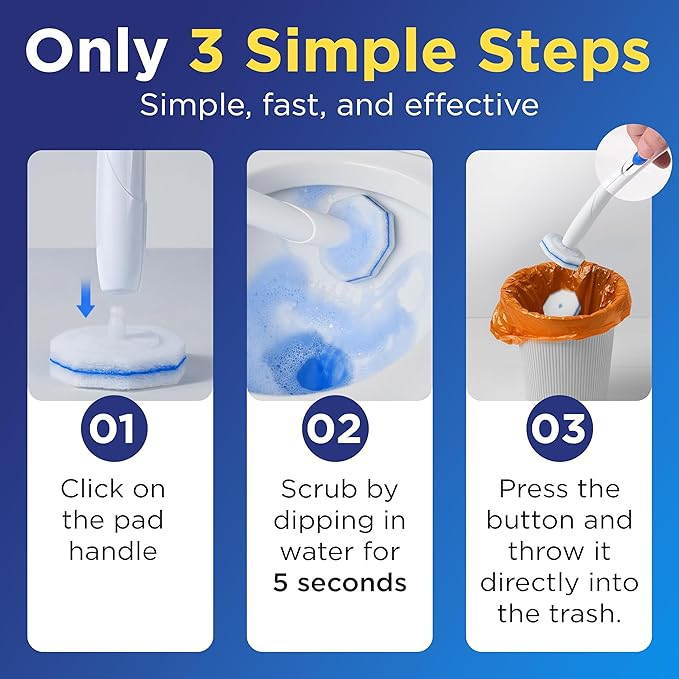 Only 3 Simple Steps
Simple, fast, and effective

01
Click on the pad handle

02
Scrub by dipping in water for 5 seconds

03
Press the button and throw it directly into the trash.