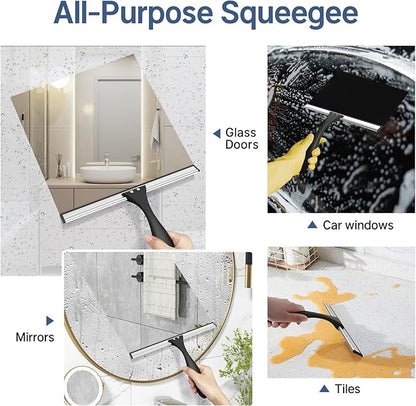 All-Purpose Squeegee

Glass Doors

Car windows

Mirrors

Tiles