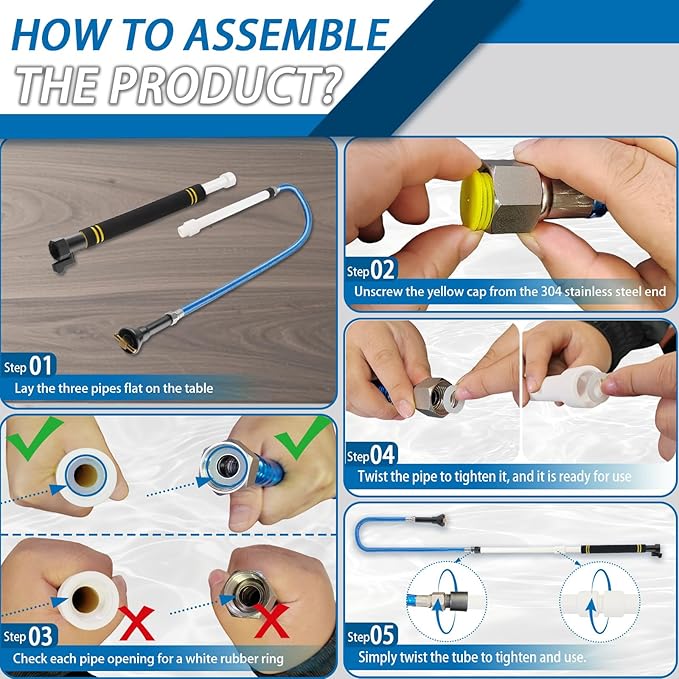 HOW TO ASSEMBLE THE PRODUCT?

Step 01
Lay the three pipes flat on the table

Step 02
Unscrew the yellow cap from the 304 stainless steel end

Step 03
Check each pipe opening for a white rubber ring

Step 04
Twist the pipe to tighten it, and it is ready for use

Step 05
Simply twist the tube to tighten and use.