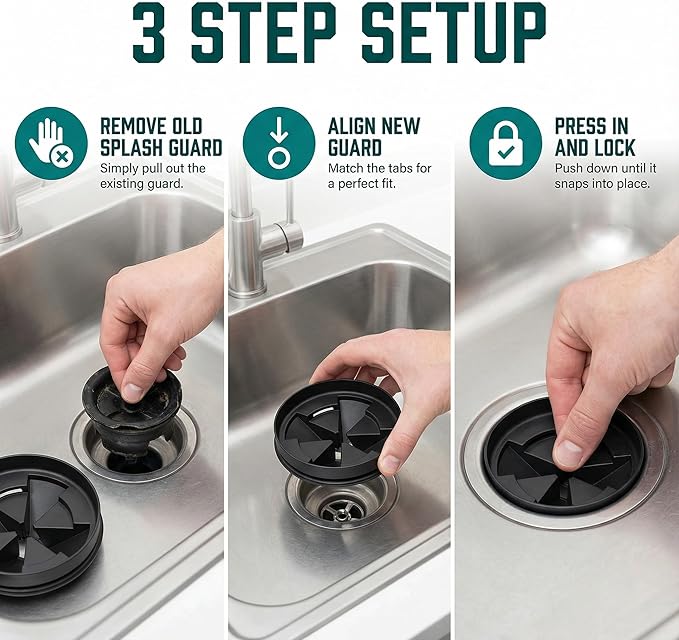 3 STEP SETUP

REMOVE OLD SPLASH GUARD
Simply pull out the existing guard.

ALIGN NEW GUARD
Match the tabs for a perfect fit.

PRESS IN AND LOCK
Push down until it snaps into place.