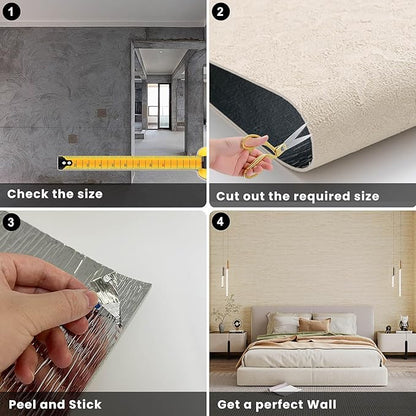 1

Check the size

2

Cut out the required size

3

Peel and Stick

4

Get a perfect Wall