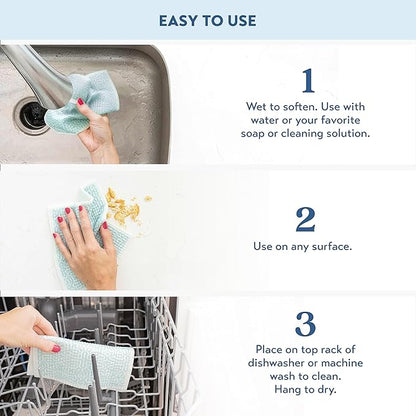 EASY TO USE

1

Wet to soften. Use with water or your favorite soap or cleaning solution.

2

Use on any surface.

3

Place on top rack of dishwasher or machine wash to clean.
Hang to dry.