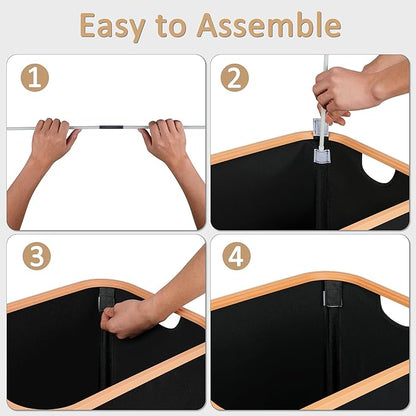 Easy to Assemble

1

2

3

4