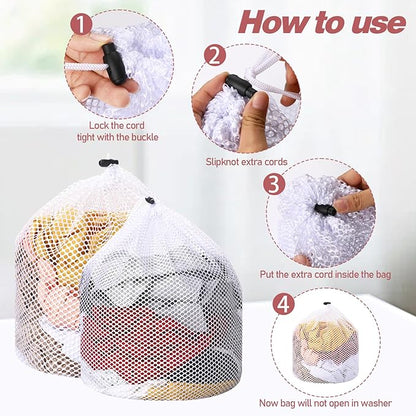 How to use

1

Lock the cord tight with the buckle

2

Slipknot extra cords

3

Put the extra cord inside the bag

4

Now bag will not open in washer