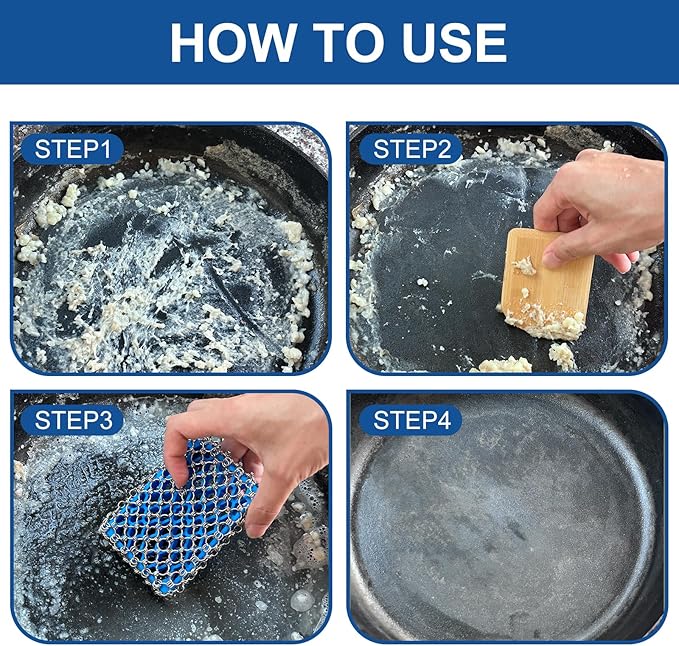 HOW TO USE

STEP1

STEP2

STEP3

STEP4