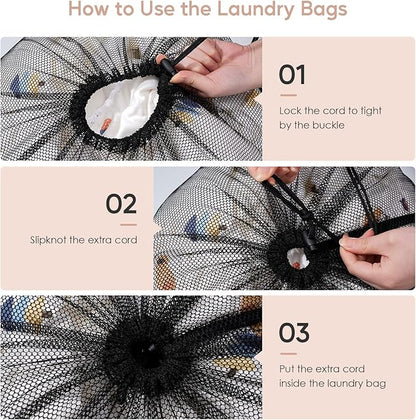 How to Use the Laundry Bags

01

Lock the cord to tight by the buckle

02

Slipknot the extra cord

03

Put the extra cord inside the laundry bag