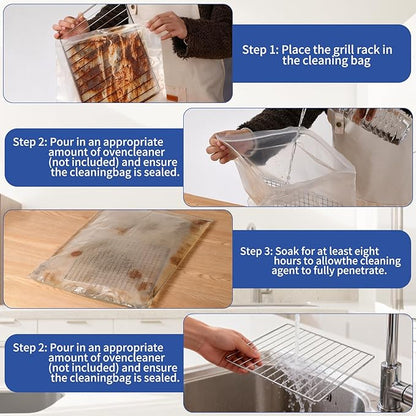 Step 1: Place the grill rack in the cleaning bag

Step 2: Pour in an appropriate amount of ovencleaner (not included) and ensure the cleaningbag is sealed.

Step 3: Soak for at least eight hours to allowthe cleaning agent to fully penetrate.

Step 2: Pour in an appropriate amount of ovencleaner (not included) and ensure the cleaningbag is sealed.