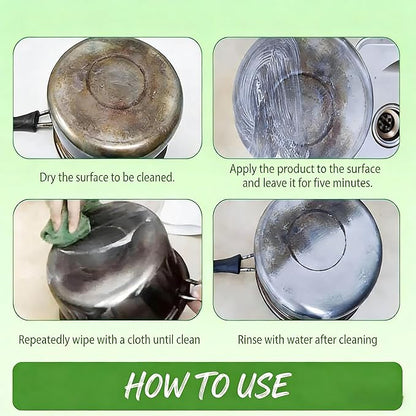 Dry the surface to be cleaned.

Apply the product to the surface and leave it for five minutes.

Repeatedly wipe with a cloth until clean

Rinse with water after cleaning

HOW TO USE