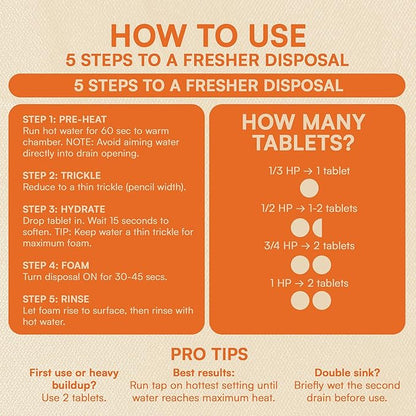 HOW TO USE
5 STEPS TO A FRESHER DISPOSAL

5 STEPS TO A FRESHER DISPOSAL

STEP 1: PRE-HEAT
Run hot water for 60 sec to warm chamber. NOTE: Avoid aiming water directly into drain opening.

STEP 2: TRICKLE
Reduce to a thin trickle (pencil width).

STEP 3: HYDRATE
Drop tablet in. Wait 15 seconds to soften. TIP: Keep water a thin trickle for maximum foam.

STEP 4: FOAM
Turn disposal ON for 30-45 secs.

STEP 5: RINSE
Let foam rise to surface, then rinse with hot water.

HOW MANY TABLETS?

1/3 HP → 1 tablet

1/2 HP → 1-2 tablets

3/4 HP → 2 tablets

1 HP → 2 tablets

PRO TIPS

First use or heavy buildup?
Use 2 tablets.

Best results:
Run tap on hottest setting until water reaches maximum heat.

Double sink?
Briefly wet the second drain before use.