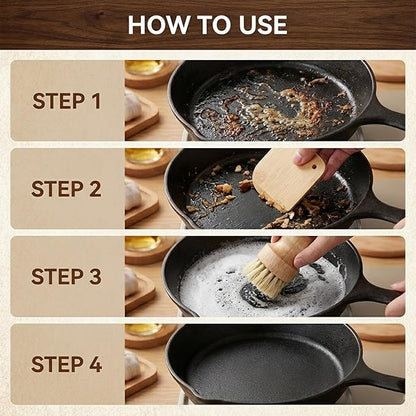 HOW TO USE

STEP 1

STEP 2

STEP 3

STEP 4