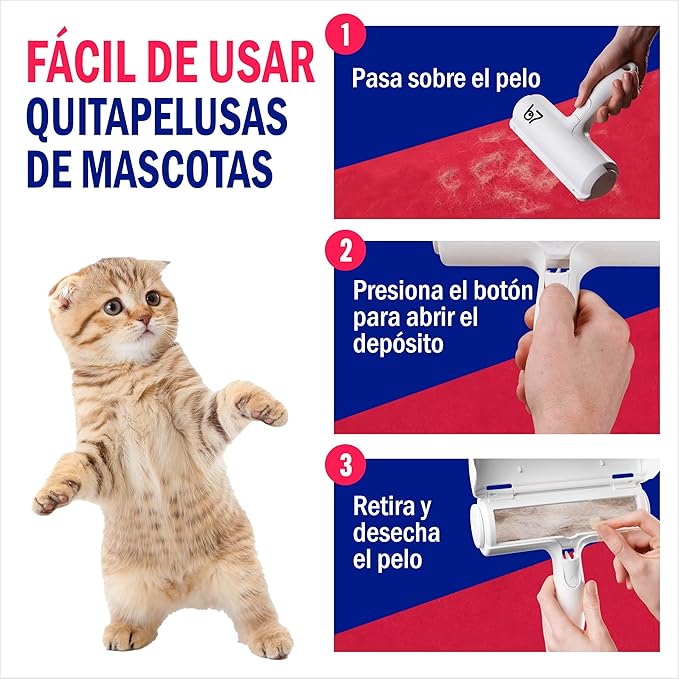 FÁCIL DE USAR
QUITAPELUSAS DE MASCOTAS

1
Pasa sobre el pelo

2
Presiona el botón para abrir el depósito

3
Retira y desecha el pelo