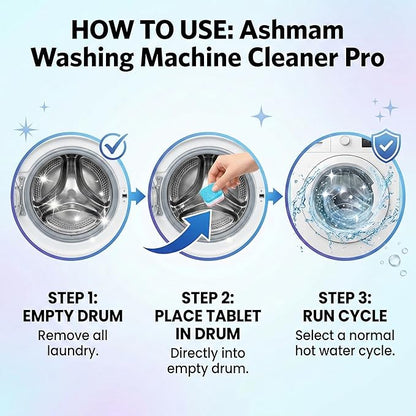 HOW TO USE: Ashmam Washing Machine Cleaner Pro

STEP 1: EMPTY DRUM
Remove all laundry.

STEP 2: PLACE TABLET IN DRUM
Directly into empty drum.

STEP 3: RUN CYCLE
Select a normal hot water cycle.