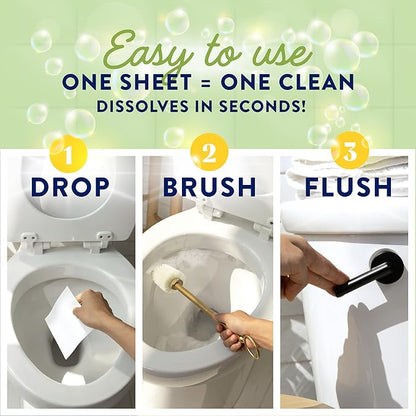 Easy to use
ONE SHEET = ONE CLEAN
DISSOLVES IN SECONDS!

1
DROP

2
BRUSH

3
FLUSH