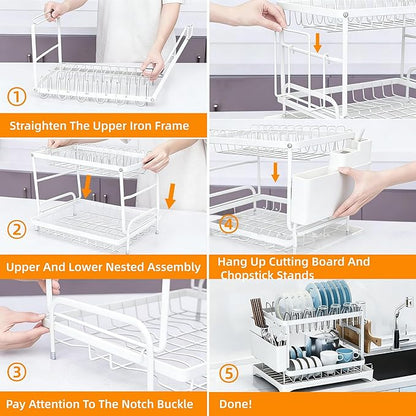 ①

Straighten The Upper Iron Frame

②

Upper And Lower Nested Assembly

③

Pay Attention To The Notch Buckle

④

Hang Up Cutting Board And Chopstick Stands

⑤

Done!