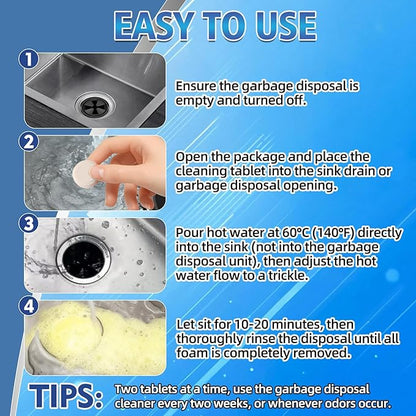 EASY TO USE

1

Ensure the garbage disposal is empty and turned off.

2

Open the package and place the cleaning tablet into the sink drain or garbage disposal opening.

3

Pour hot water at 60°C (140°F) directly into the sink (not into the garbage disposal unit), then adjust the hot water flow to a trickle.

4

Let sit for 10-20 minutes, then thoroughly rinse the disposal until all foam is completely removed.

TIPS: Two tablets at a time, use the garbage disposal cleaner every two weeks, or whenever odors occur.