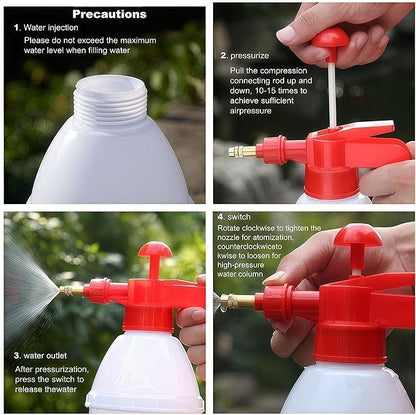 Precautions

1. Water injection

Please do not exceed the maximum water level when filling water

2. pressurize

Pull the compression connecting rod up and down, 10-15 times to achieve sufficient airpressure

3. water outlet

After pressurization, press the switch to release thewater

4. switch

Rotate clockwise to tighten the nozzle for atomization, counterclockwiceto kwise to loosen for high-pressure water column