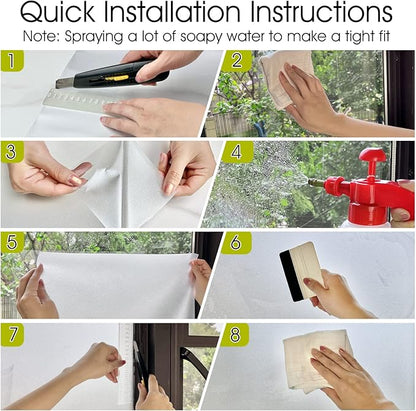 Quick Installation Instructions

Note: Spraying a lot of soapy water to make a tight fit

1

2

3

4

5

6

7

8