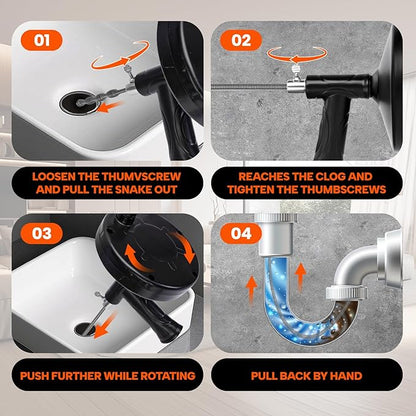 01

LOOSEN THE THUMVSCREW AND PULL THE SNAKE OUT

02

REACHES THE CLOG AND TIGHTEN THE THUMBSCREWS

03

PUSH FURTHER WHILE ROTATING

04

PULL BACK BY HAND