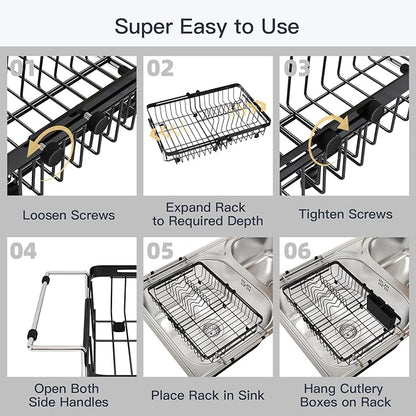 Super Easy to Use

01

Loosen Screws

02

Expand Rack to Required Depth

03

Tighten Screws

04

Open Both Side Handles

05

Place Rack in Sink

06

Hang Cutlery Boxes on Rack