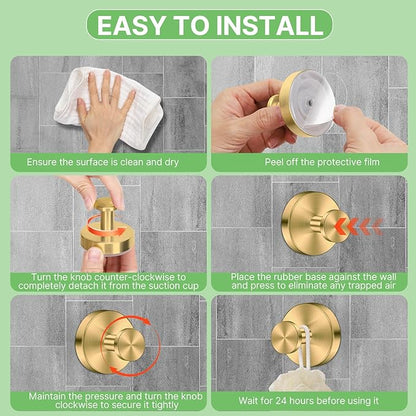 EASY TO INSTALL

Ensure the surface is clean and dry

Peel off the protective film

Turn the knob counter-clockwise to completely detach it from the suction cup

Place the rubber base against the wall and press to eliminate any trapped air

Maintain the pressure and turn the knob clockwise to secure it tightly

Wait for 24 hours before using it