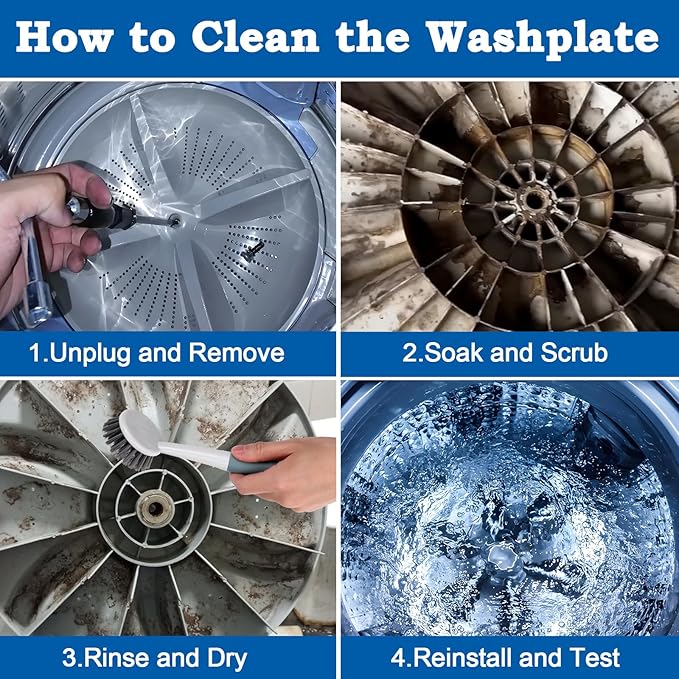 How to Clean the Washplate

1.Unplug and Remove

2.Soak and Scrub

3.Rinse and Dry

4.Reinstall and Test