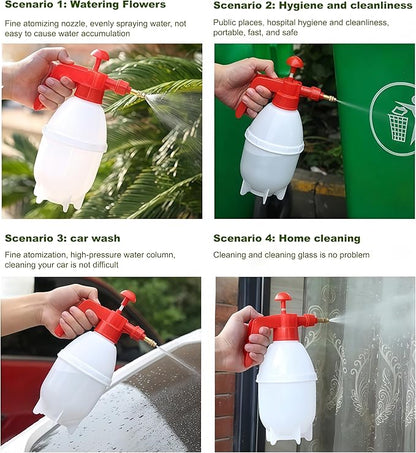 Scenario 1: Watering Flowers

Fine atomizing nozzle, evenly spraying water, not easy to cause water accumulation

Scenario 2: Hygiene and cleanliness

Public places, hospital hygiene and cleanliness, portable, fast, and safe

Scenario 3: car wash

Fine atomization, high-pressure water column, cleaning your car is not difficult

Scenario 4: Home cleaning

Cleaning and cleaning glass is no problem