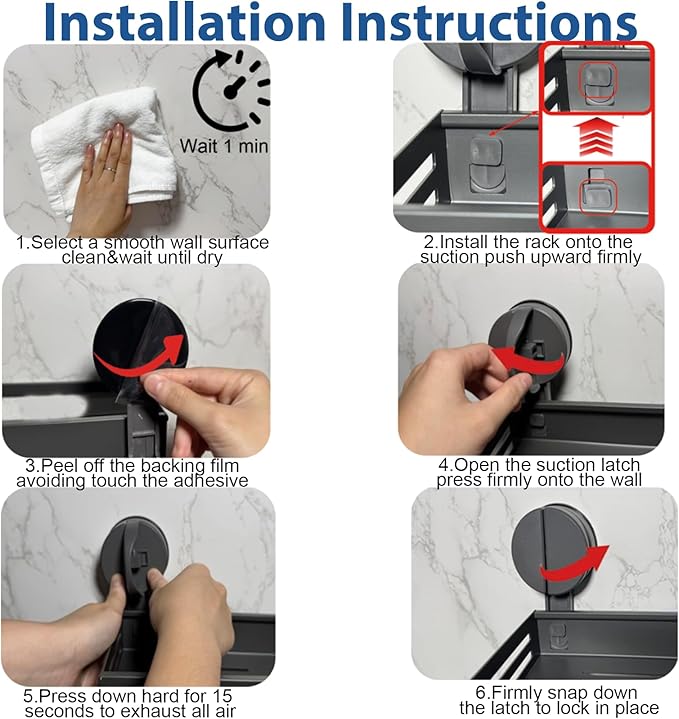 Installation Instructions

Wait 1 min

1.Select a smooth wall surface clean&wait until dry

2.Install the rack onto the suction push upward firmly

3.Peel off the backing film avoiding touch the adhesive

4.Open the suction latch press firmly onto the wall

5.Press down hard for 15 seconds to exhaust all air

6.Firmly snap down the latch to lock in place