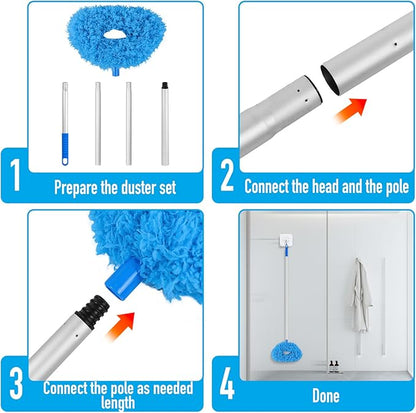 1
Prepare the duster set

2
Connect the head and the pole

3
Connect the pole as needed length

4
Done