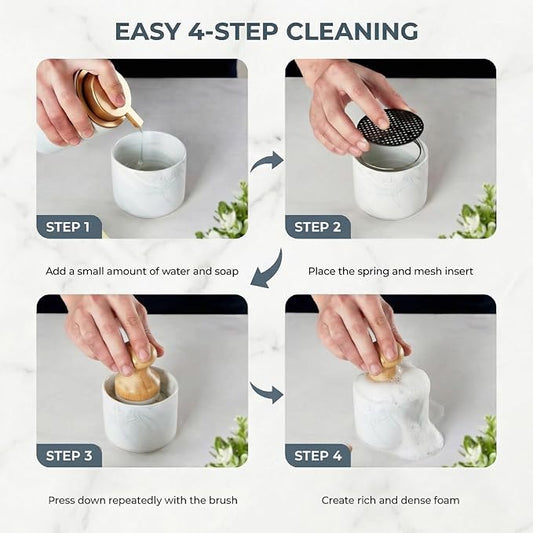 EASY 4-STEP CLEANING

STEP 1

Add a small amount of water and soap

STEP 2

Place the spring and mesh insert

STEP 3

Press down repeatedly with the brush

STEP 4

Create rich and dense foam