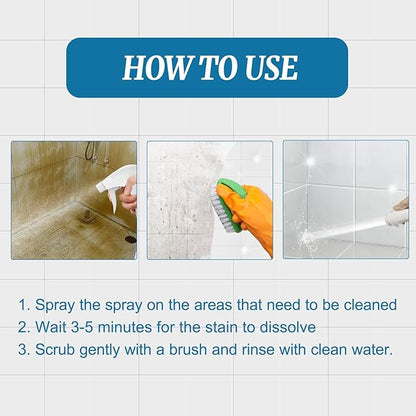 HOW TO USE

1. Spray the spray on the areas that need to be cleaned
2. Wait 3-5 minutes for the stain to dissolve
3. Scrub gently with a brush and rinse with clean water.