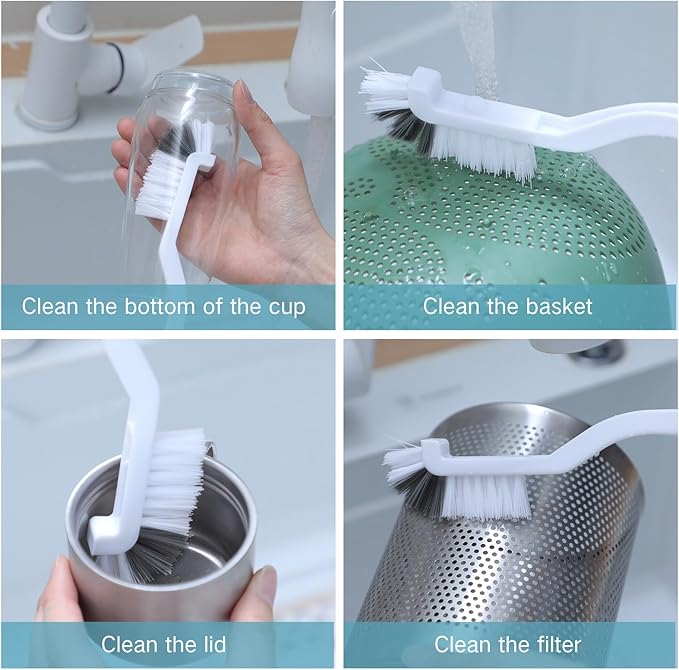 Clean the bottom of the cup

Clean the basket

Clean the lid

Clean the filter