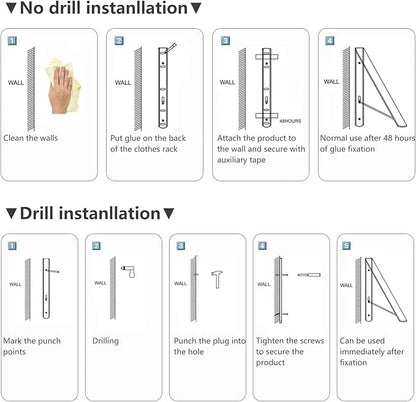 ▼No drill instanllation▼

1
WALL
Clean the walls

2
WALL
Put glue on the back of the clothes rack

3
WALL
48HOURS
Attach the product to the wall and secure with auxiliary tape

4
WALL
Normal use after 48 hours of glue fixation

▼Drill instanllation▼

1
WALL
Mark the punch points

2
WALL
Drilling

3
WALL
Punch the plug into the hole

4
WALL
Tighten the screws to secure the product

5
WALL
Can be used immediately after fixation