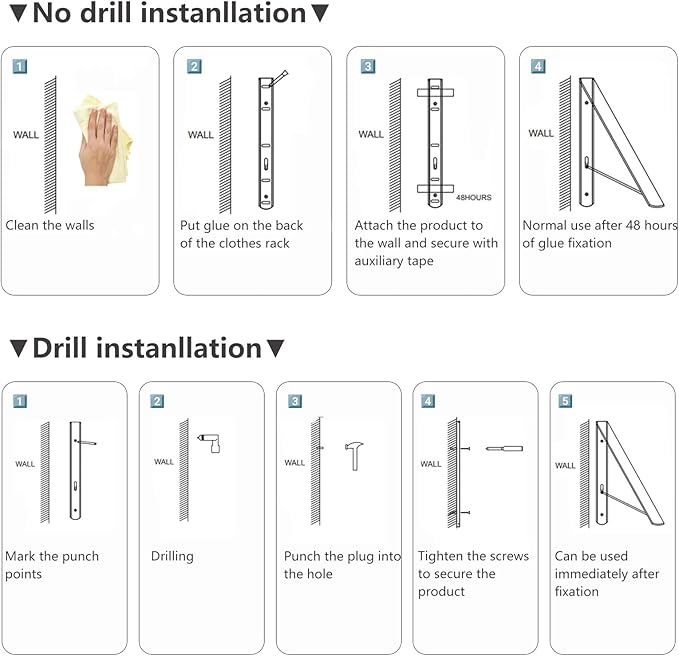 ▼No drill instanllation▼

1
WALL
Clean the walls

2
WALL
Put glue on the back of the clothes rack

3
WALL
48HOURS
Attach the product to the wall and secure with auxiliary tape

4
WALL
Normal use after 48 hours of glue fixation

▼Drill instanllation▼

1
WALL
Mark the punch points

2
WALL
Drilling

3
WALL
Punch the plug into the hole

4
WALL
Tighten the screws to secure the product

5
WALL
Can be used immediately after fixation