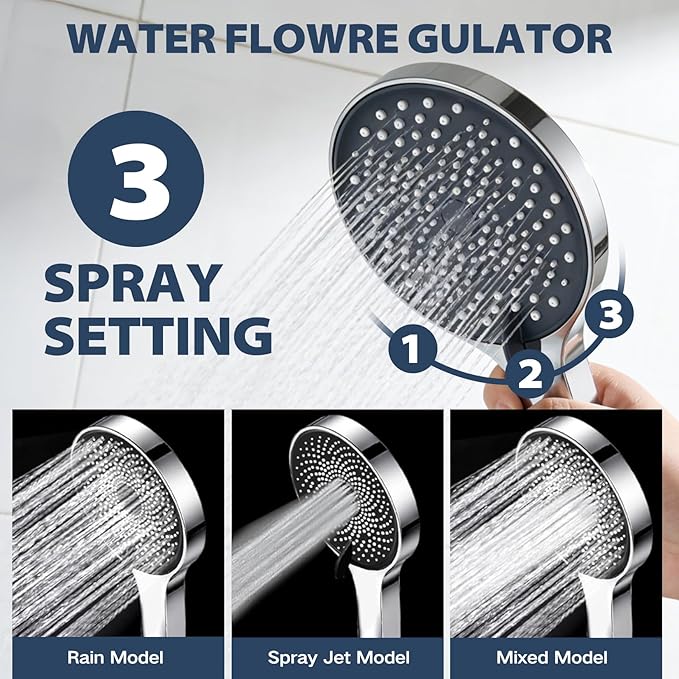 WATER FLOWRE GULATOR

3

SPRAY SETTING

1

2

3

Rain Model

Spray Jet Model

Mixed Model