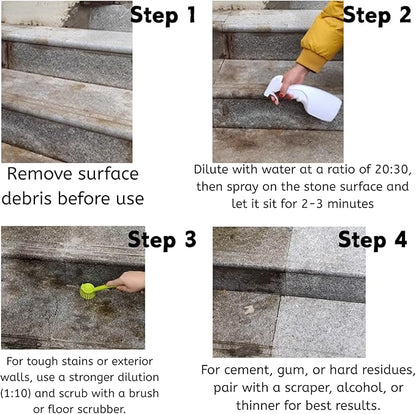 Step 1

Remove surface debris before use

Step 2

Dilute with water at a ratio of 20:30, then spray on the stone surface and let it sit for 2-3 minutes

Step 3

For tough stains or exterior walls, use a stronger dilution (1:10) and scrub with a brush or floor scrubber.

Step 4

For cement, gum, or hard residues, pair with a scraper, alcohol, or thinner for best results.